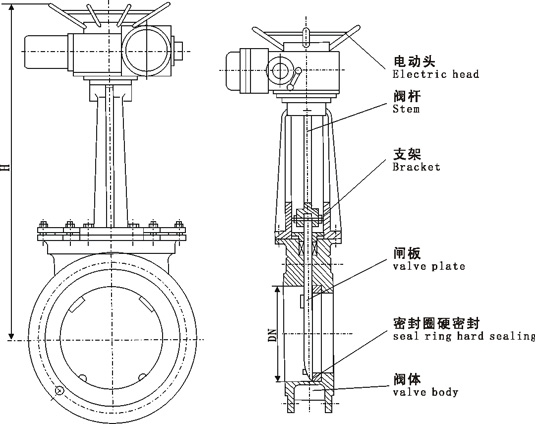 H

DN

电动头
Electric head

阀杆
Stem

支架
Bracket

闸板
valve plate

密封圈硬密封
seal ring hard sealing

阀体
valve body